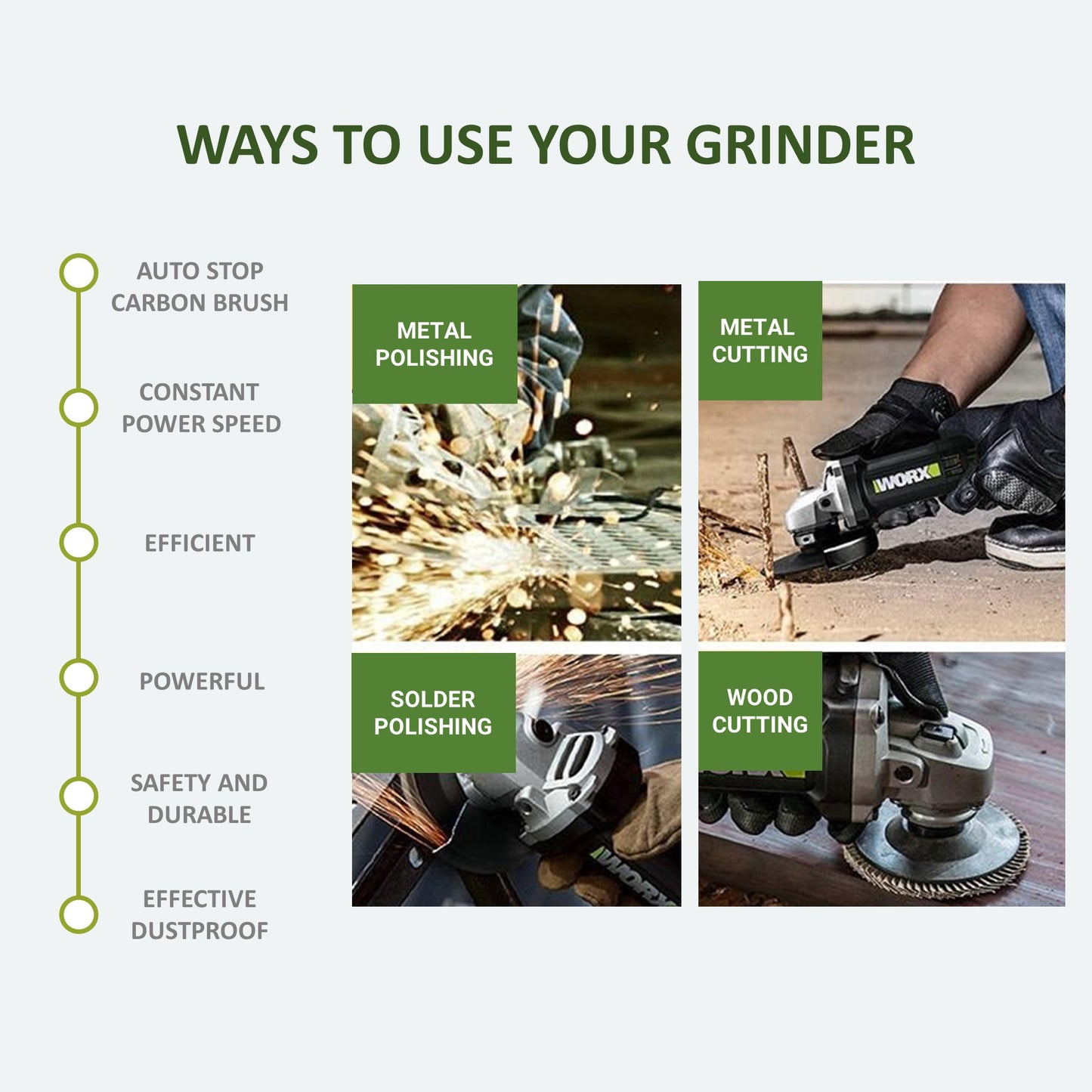 WAYS TO USE YOUR GRINDER

AUTO STOP CARBON BRUSH

CONSTANT POWER SPEED

EFFICIENT

POWERFUL

SAFETY AND DURABLE

EFFECTIVE DUSTPROOF

METAL POLISHING

METAL CUTTING

WORX

SOLDER POLISHING

WORX

WOOD CUTTING